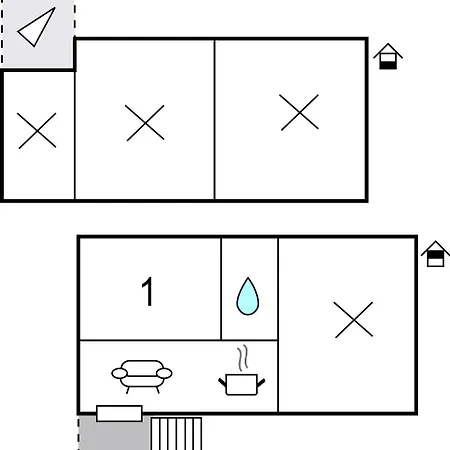 1