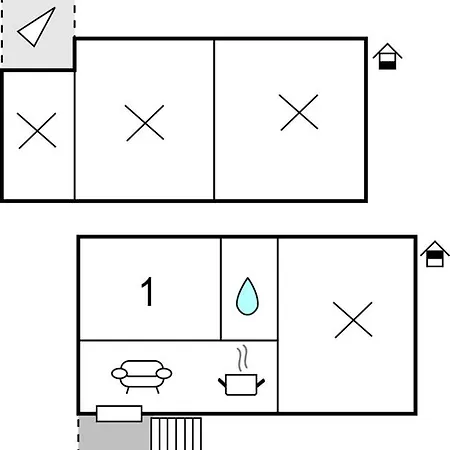 1